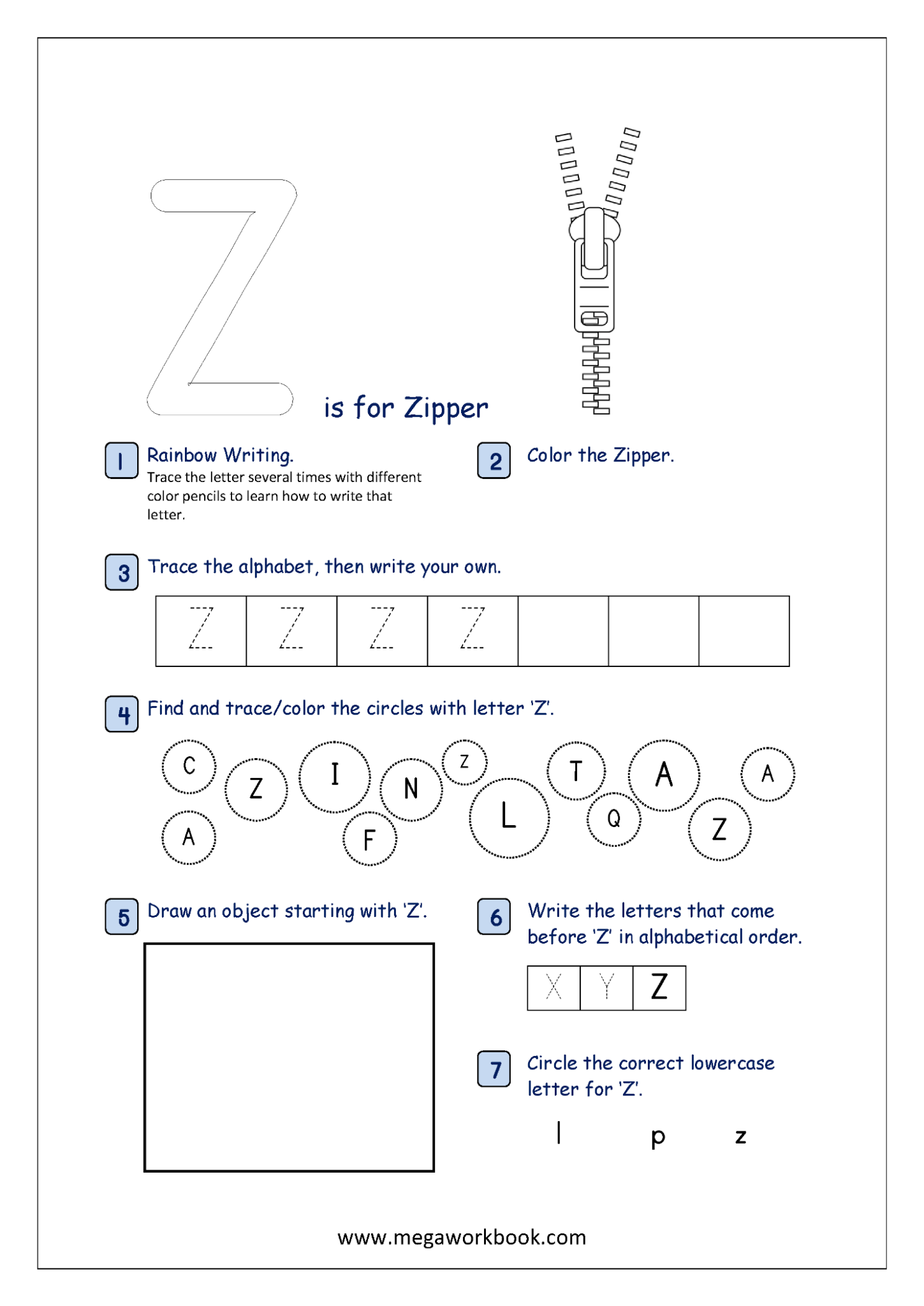 Z is for Zipper

1 Rainbow Writing.
Trace the letter several times with different color pencils to learn how to write that letter.

2 Color the Zipper.

3 Trace the alphabet, then write your own.

| Z | Z | Z | Z |  |  |  |
|---|---|---|---|---|---|---|

4 Find and trace/color the circles with letter 'Z'.

C Z I N Z T A A A F L Q Z

5 Draw an object starting with 'Z'.

6 Write the letters that come before 'Z' in alphabetical order.

| X | Y | Z |
|---|---|---|

7 Circle the correct lowercase letter for 'Z'.

l p z

www.megaworkbook.com